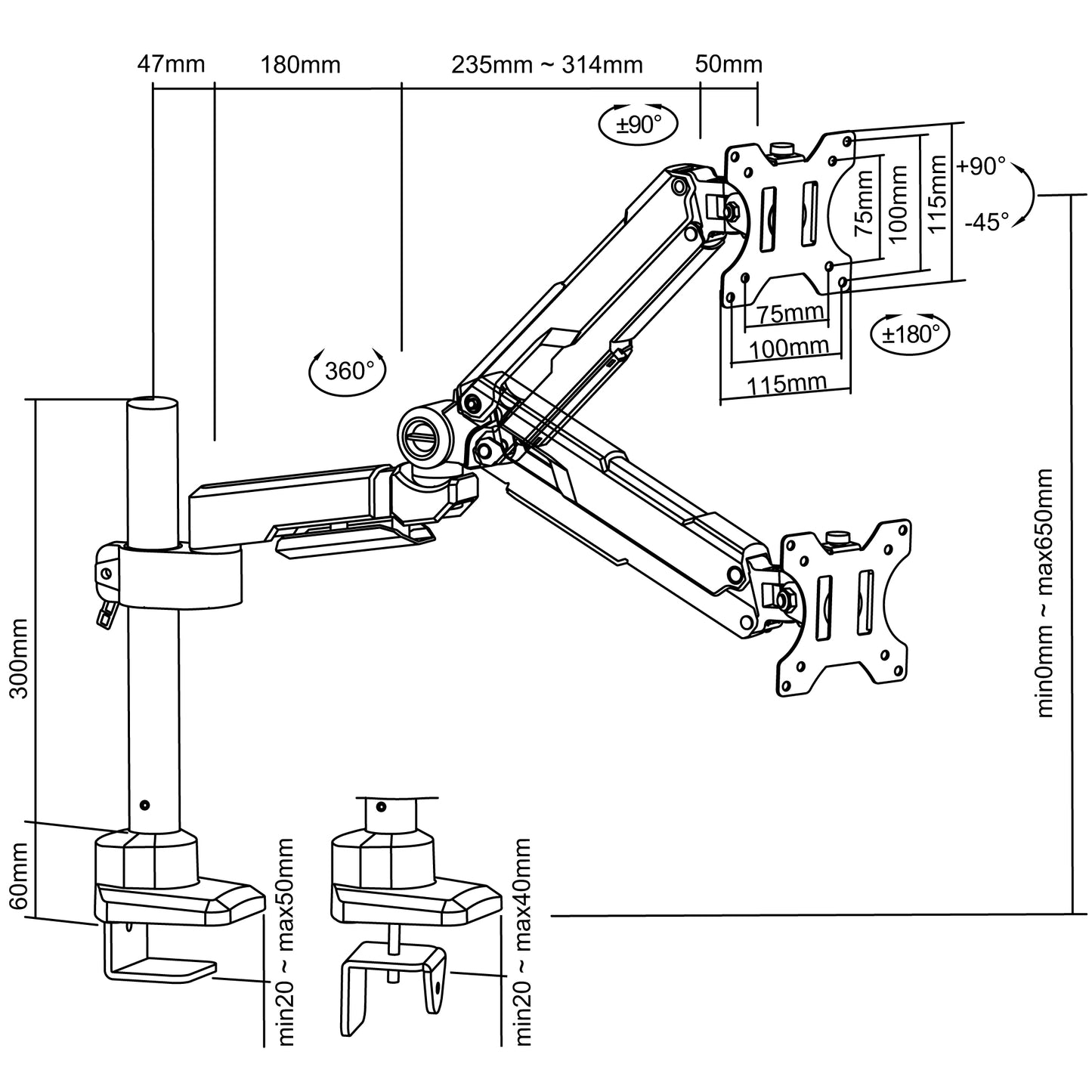 47mm
180mm
235mm ~ 314mm
50mm
±90°
75mm
100mm
115mm
+90°
-45°
75mm
100mm
115mm
±180°
360°
300mm
60mm
min20 ~ max50mm
min20 ~ max40mm
min0mm ~ max650mm