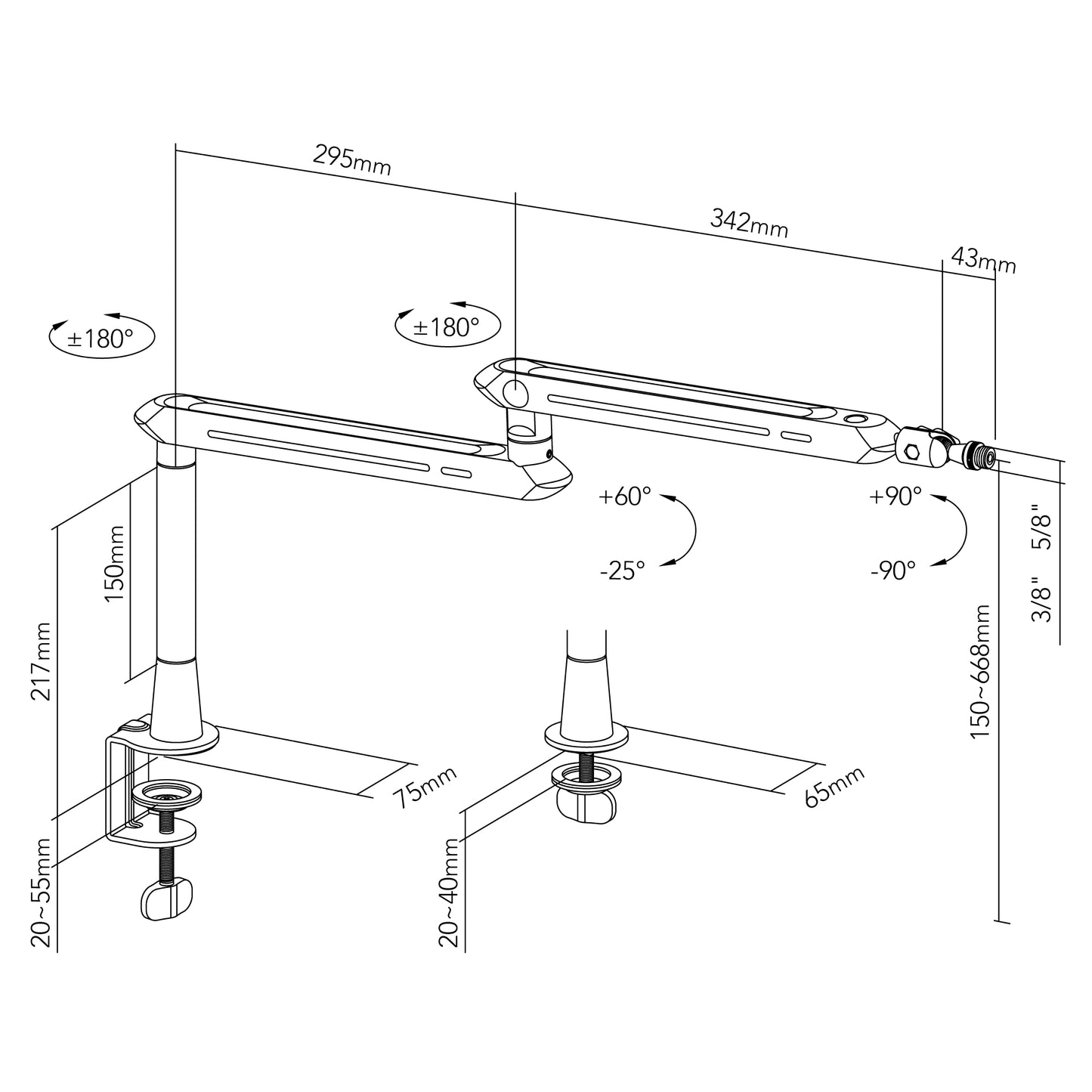 295mm

342mm

43mm

±180°

±180°

+60°

-25°

+90°

-90°

5/8"

3/8"

150mm

217mm

150~668mm

75mm

65mm

20~55mm

20~40mm