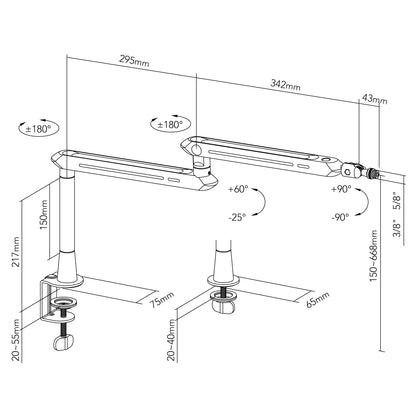 295mm
342mm
43mm
±180°
±180°
+60°
-25°
+90°
-90°
5/8"
3/8"
150mm
217mm
150~668mm
75mm
65mm
20~55mm
20~40mm