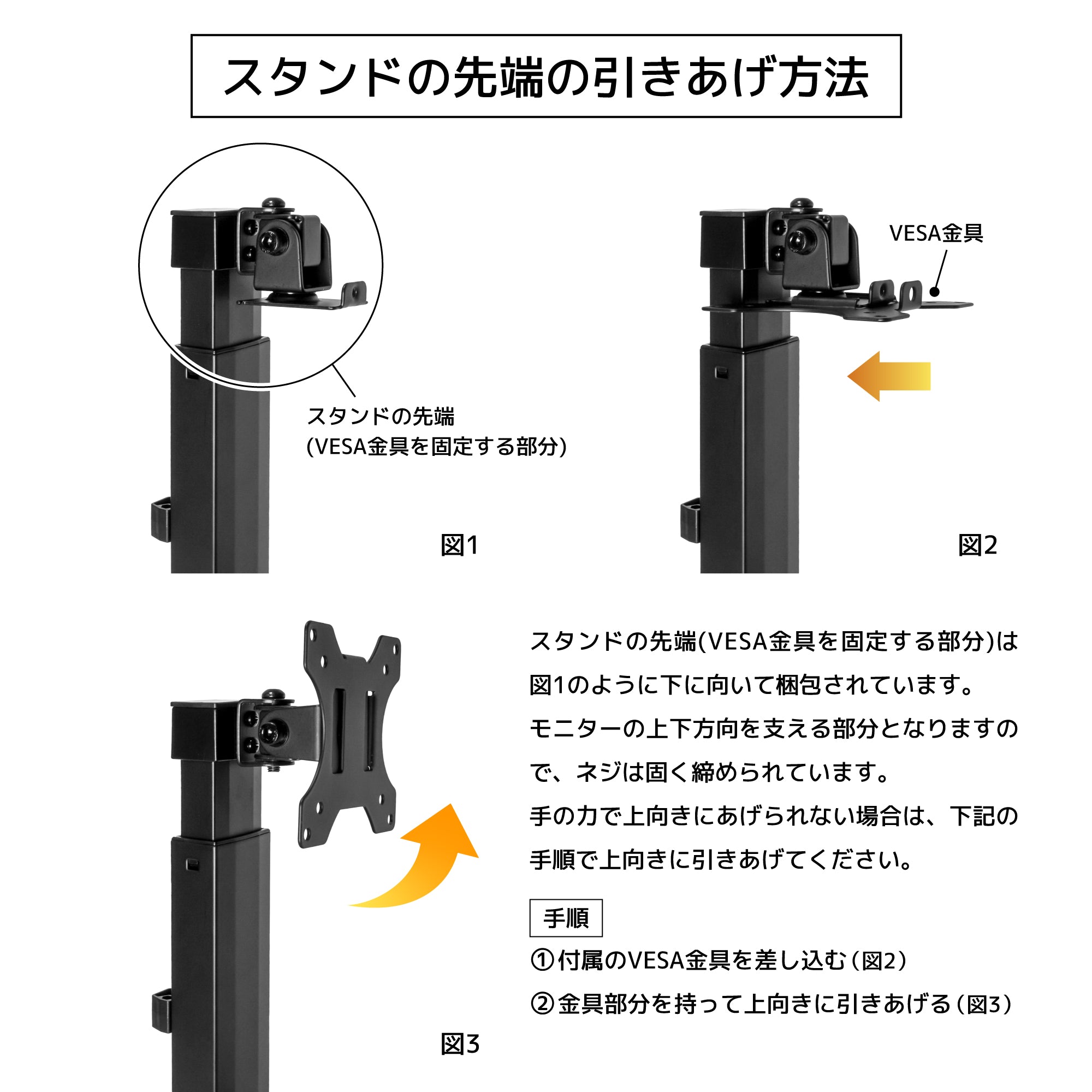 スタンドの先端の引きあげ方法

スタンドの先端
(VESA金具を固定する部分)

図1

VESA金具

図2

図3

スタンドの先端(VESA金具を固定する部分)は図1のように下に向いて梱包されています。
モニターの上下方向を支える部分となりますので、ネジは固く締められています。
手の力で上向きにあげられない場合は、下記の手順で上向きに引きあげてください。

手順
①付属のVESA金具を差し込む(図2)
②金具部分を持って上向きに引きあげる(図3)