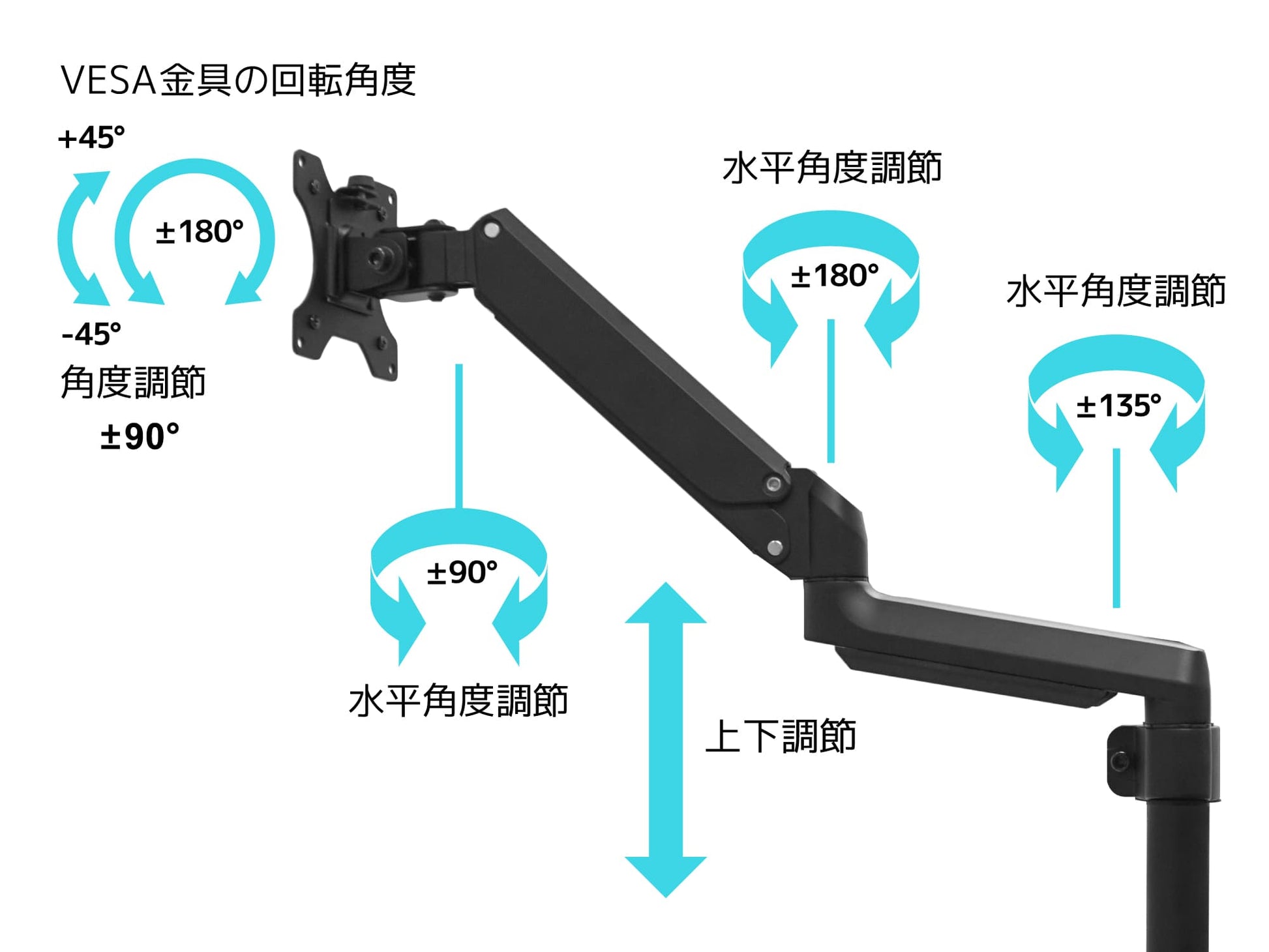 VESA金具の回転角度

+45°

±180°

-45°

角度調節

±90°

水平角度調節

±180°

水平角度調節

±135°

±90°

水平角度調節

上下調節