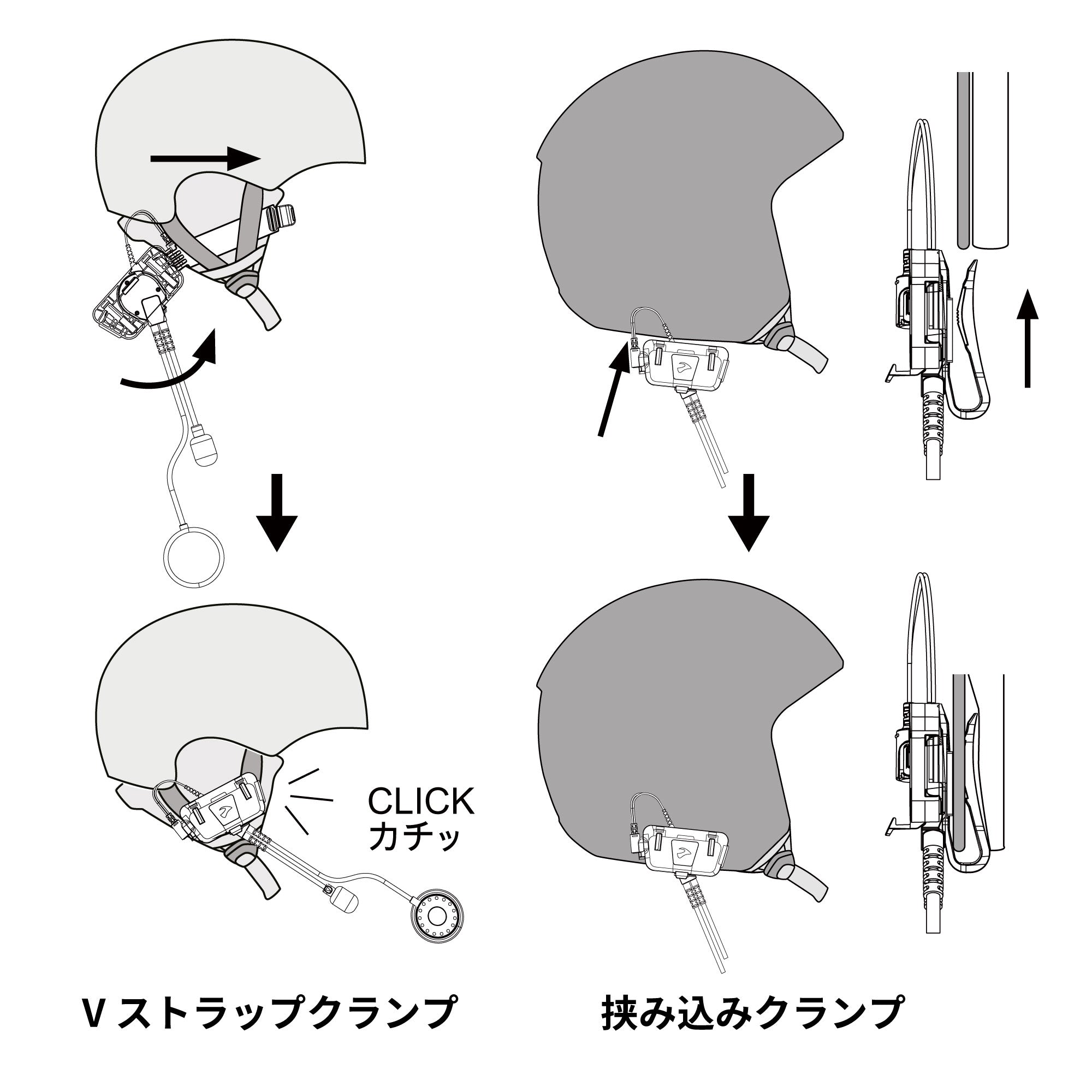 CLICK
カチッ

V ストラップクランプ

挟み込みクランプ