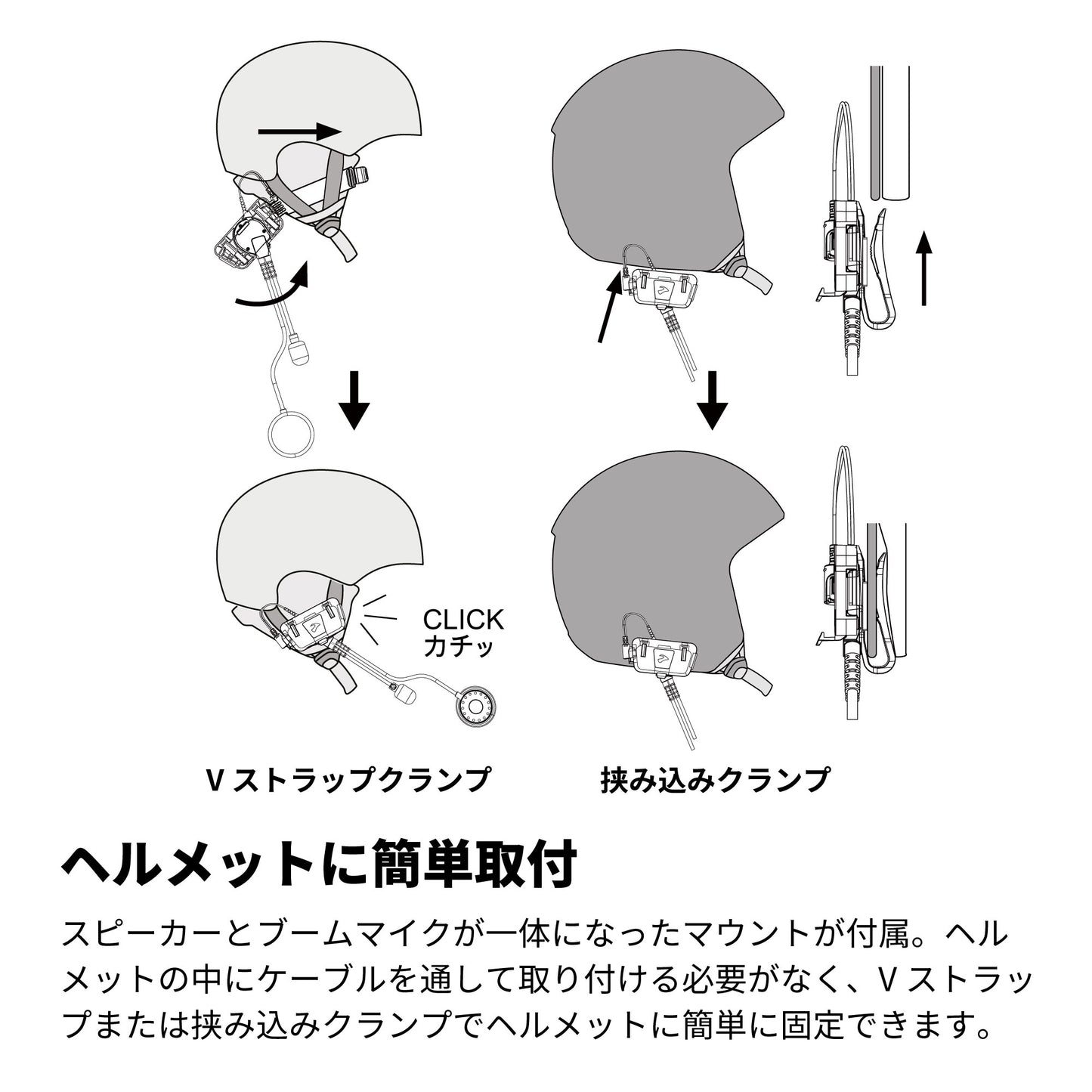 CLICK
カチッ

V ストラップクランプ

挟み込みクランプ

ヘルメットに簡単取付

スピーカーとブームマイクが一体になったマウントが付属。ヘルメットの中にケーブルを通して取り付ける必要がなく、V ストラップまたは挟み込みクランプでヘルメットに簡単に固定できます。