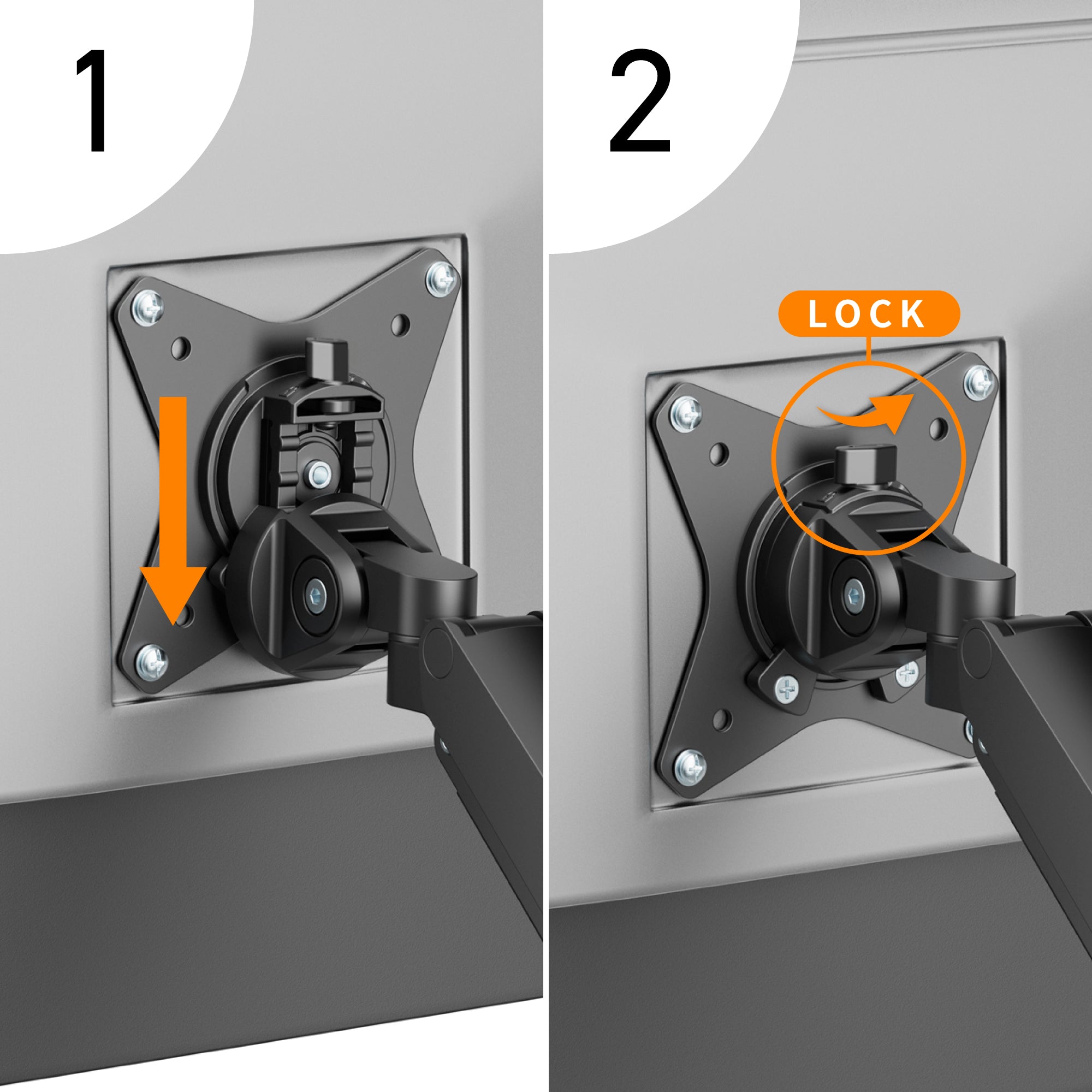 1

2

LOCK