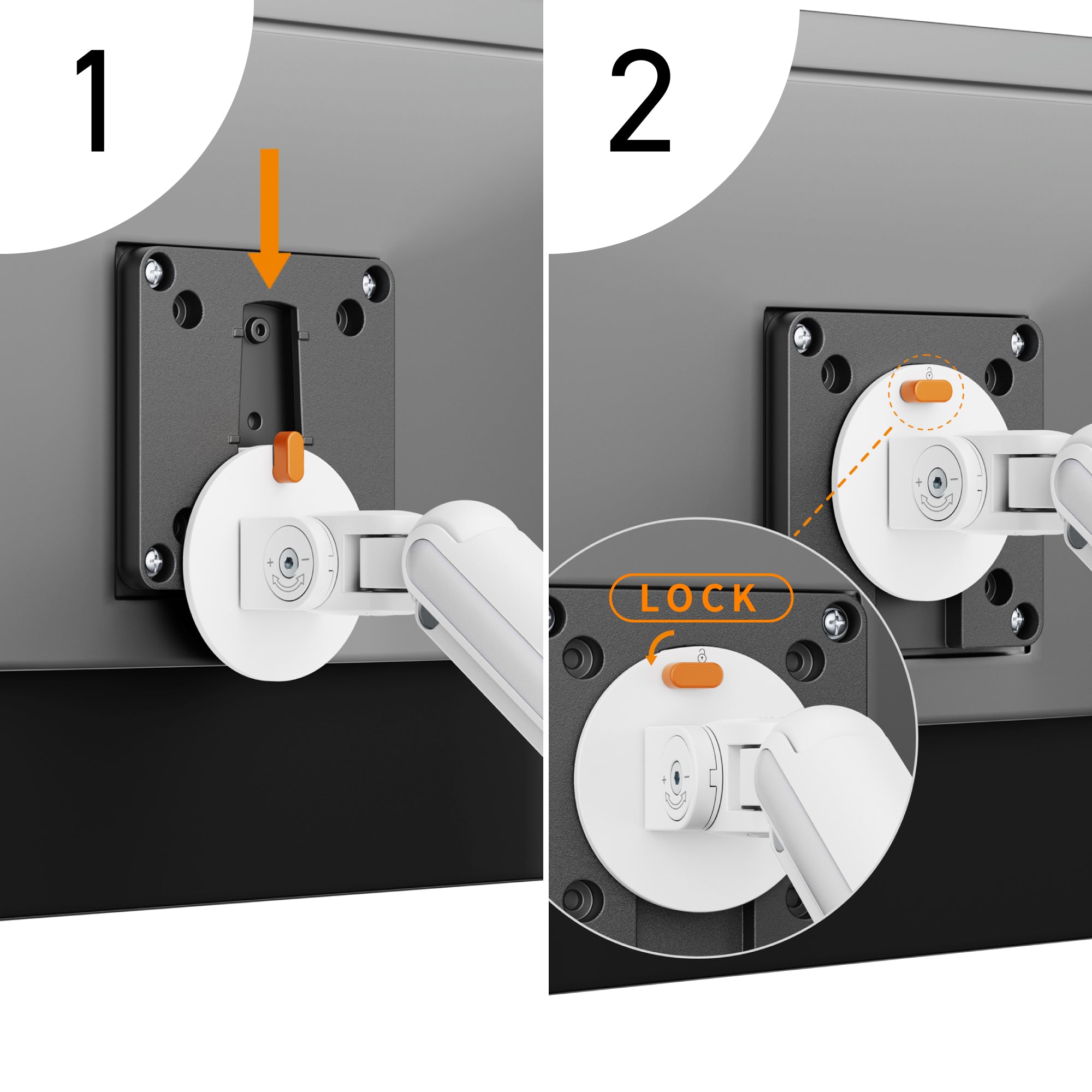 1

+ −

2

+ −

LOCK

+ −